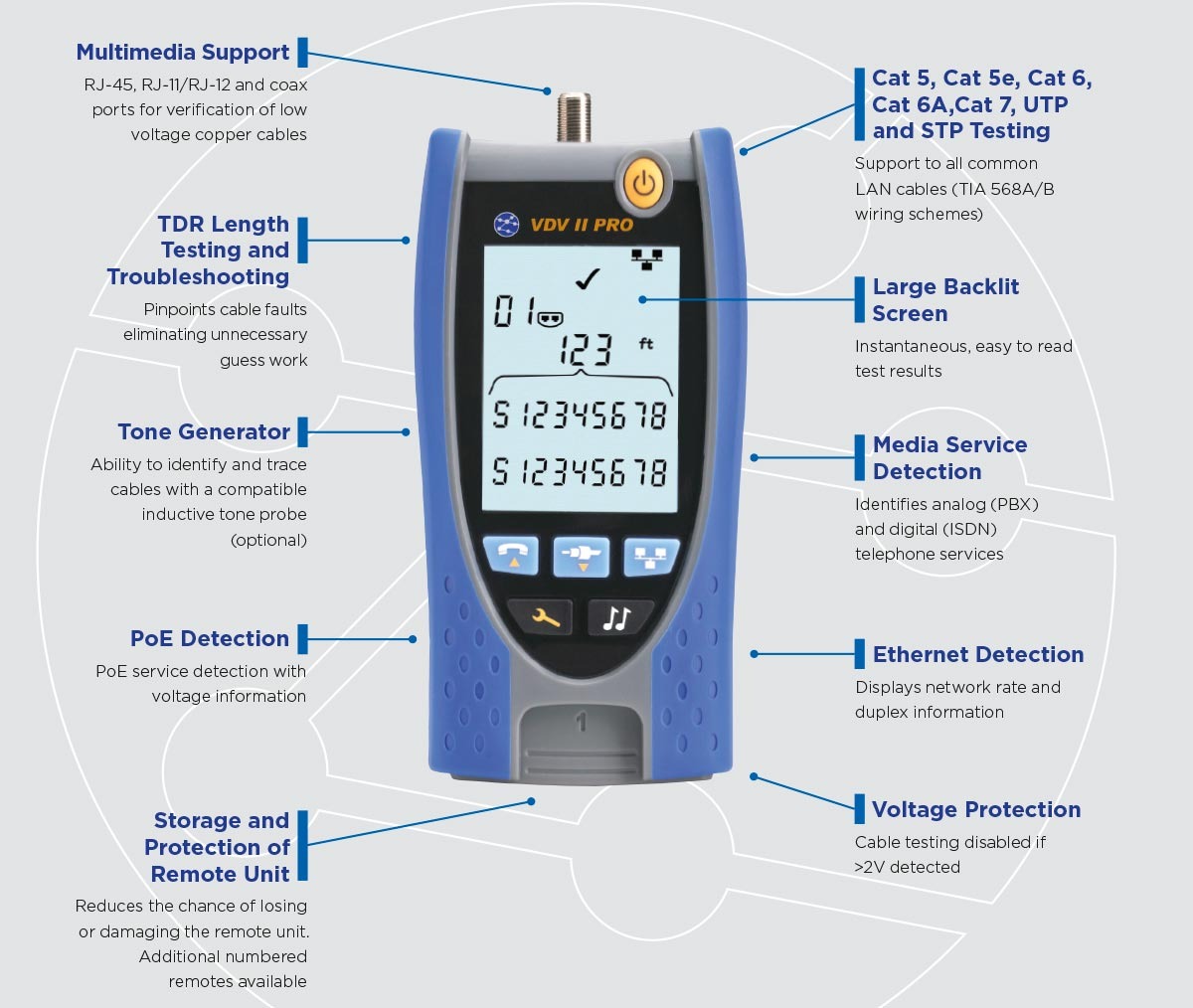 Multimedia Support
RJ-45, RJ-11/RJ-12 and coax ports for verification of low voltage copper cables

TDR Length Testing and Troubleshooting
Pinpoints cable faults eliminating unnecessary guess work

Tone Generator
Ability to identify and trace cables with a compatible inductive tone probe (optional)

PoE Detection
PoE service detection with voltage information

Storage and Protection of Remote Unit
Reduces the chance of losing or damaging the remote unit. Additional numbered remotes available

VDV II PRO

01
123 ft
S 12345678
S 12345678

1

Cat 5, Cat 5e, Cat 6, Cat 6A,Cat 7, UTP and STP Testing
Support to all common LAN cables (TIA 568A/B wiring schemes)

Large Backlit Screen
Instantaneous, easy to read test results

Media Service Detection
Identifies analog (PBX) and digital (ISDN) telephone services

Ethernet Detection
Displays network rate and duplex information

Voltage Protection
Cable testing disabled if >2V detected